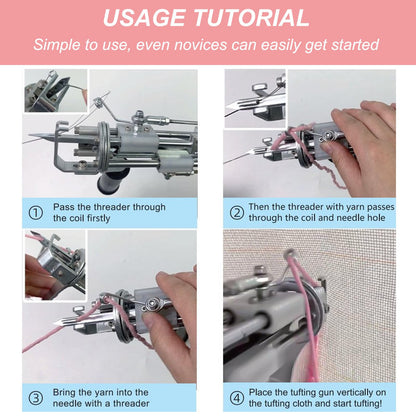 USAGE TUTORIAL

Simple to use, even novices can easily get started

① Pass the threader through the coil firstly

② Then the threader with yarn passes through the coil and needle hole

③ Bring the yarn into the needle with a threader

④ Place the tufting gun vertically on the tufting cloth and start tufting!